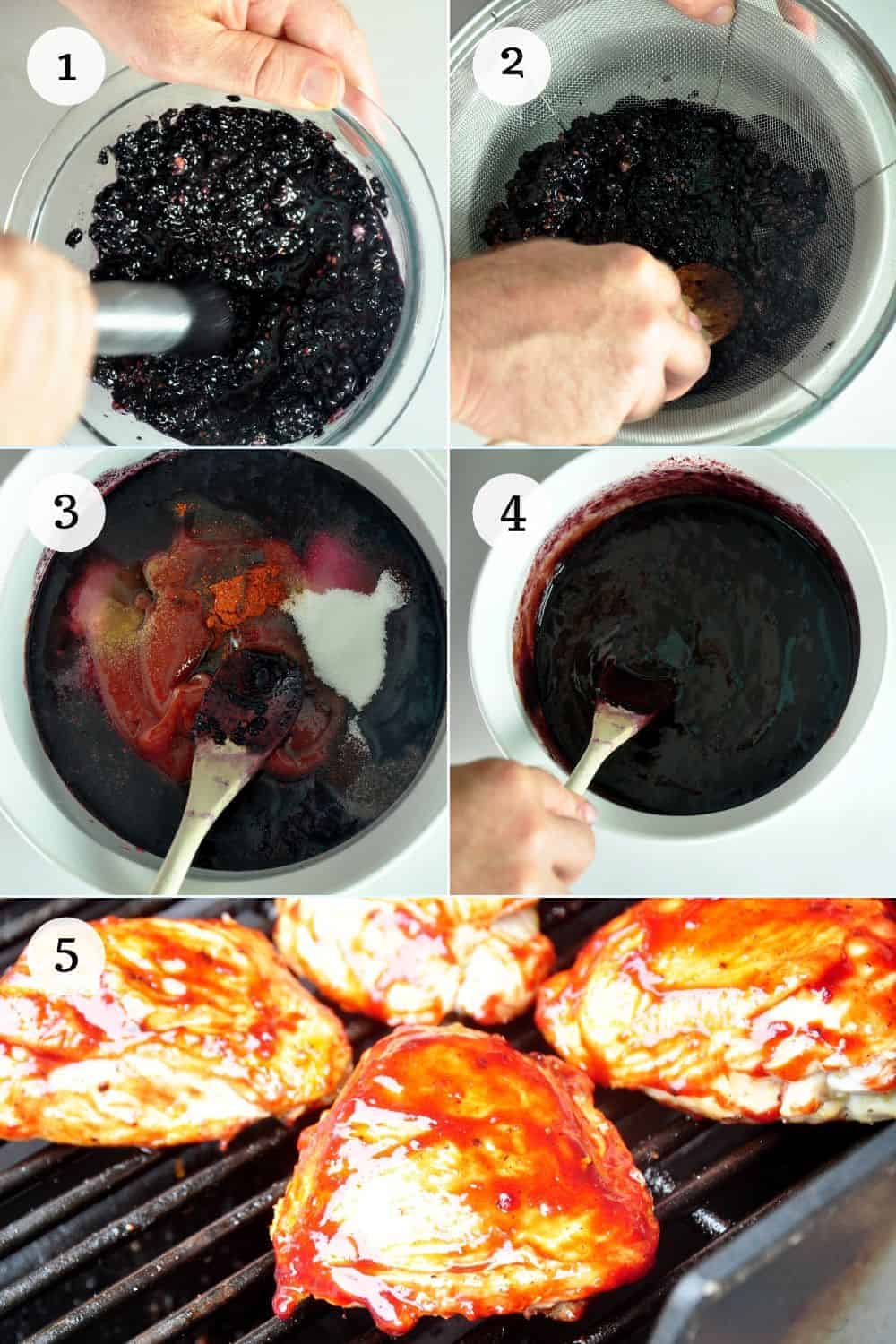 1
2
3
4
5