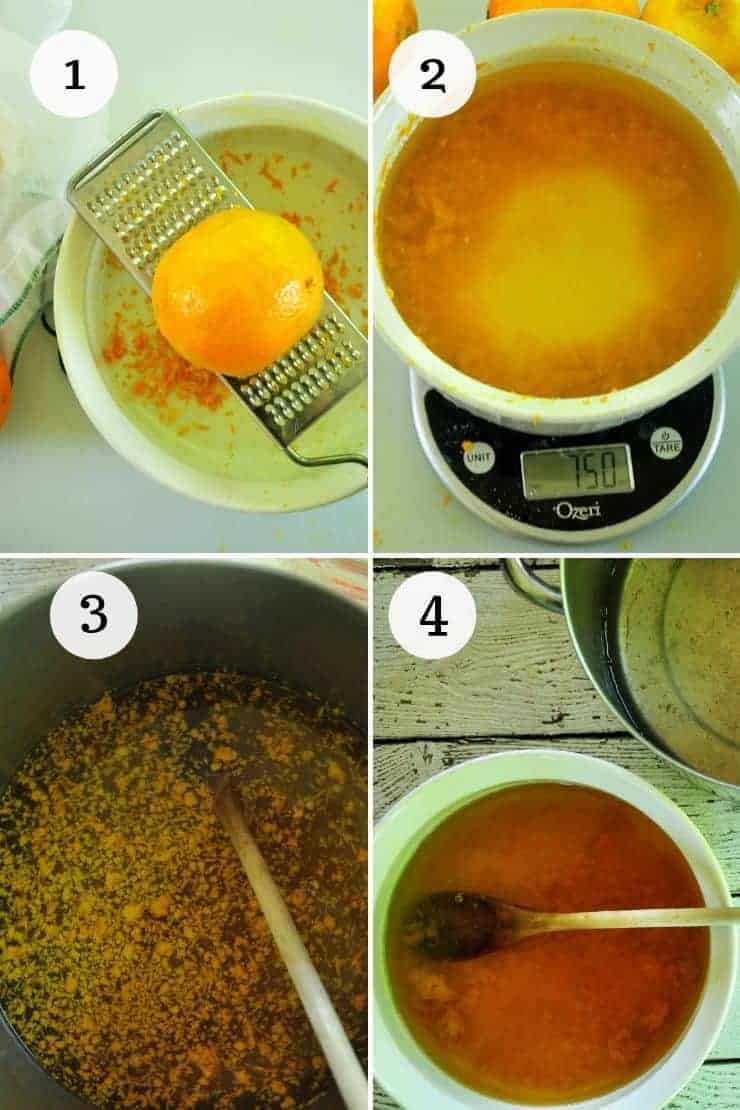 1

2

UNIT
750
TARE
Ozeri

3

4