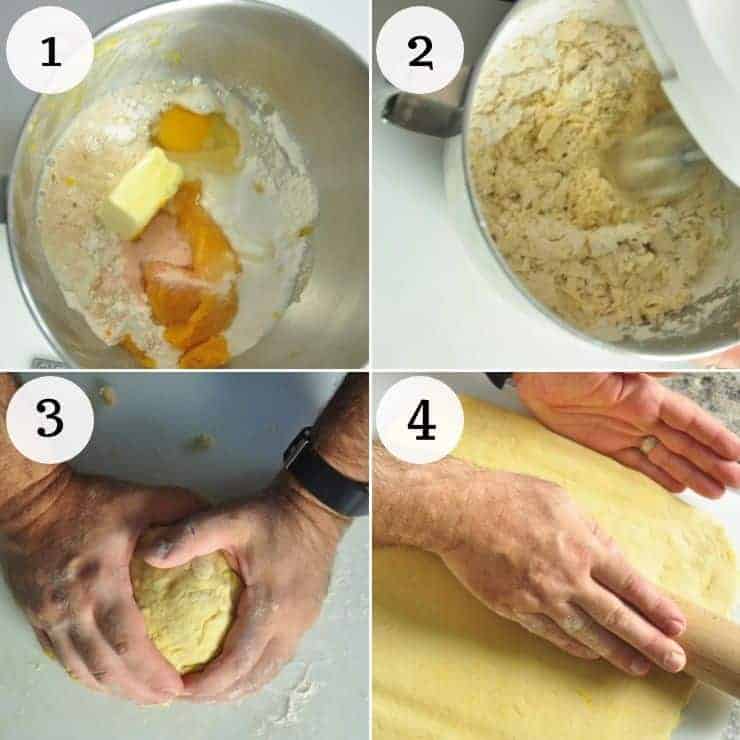 1
2
3
4