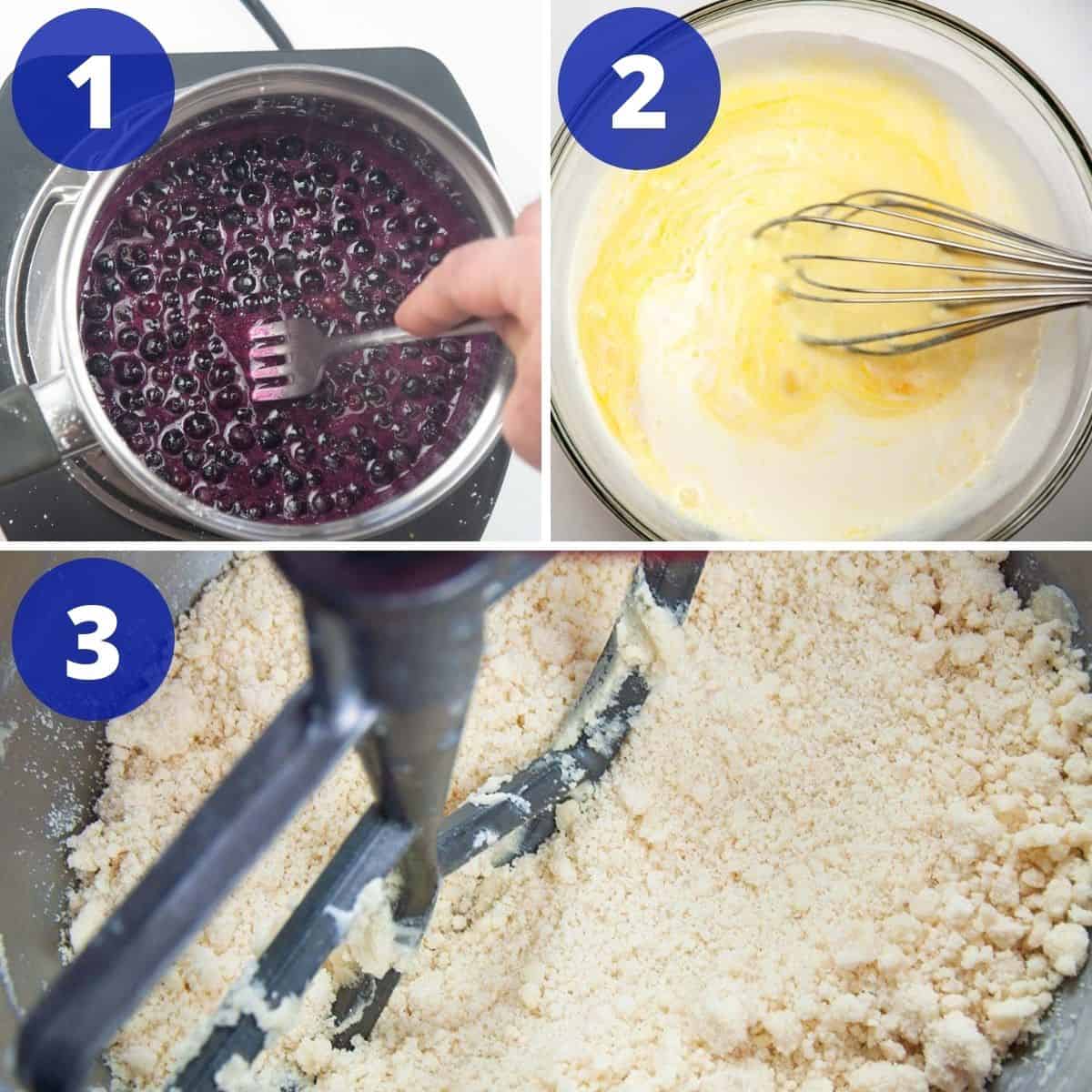 1

2

3