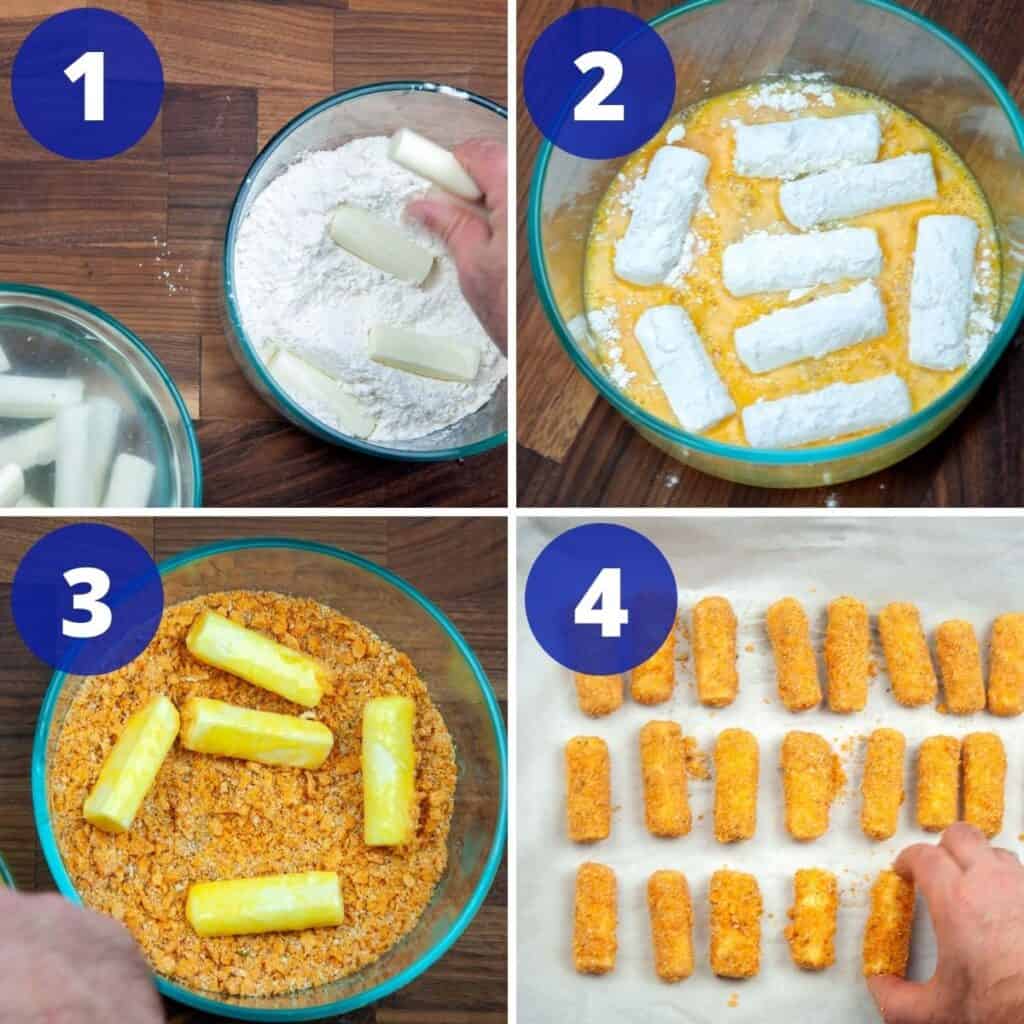 1

2

3

4