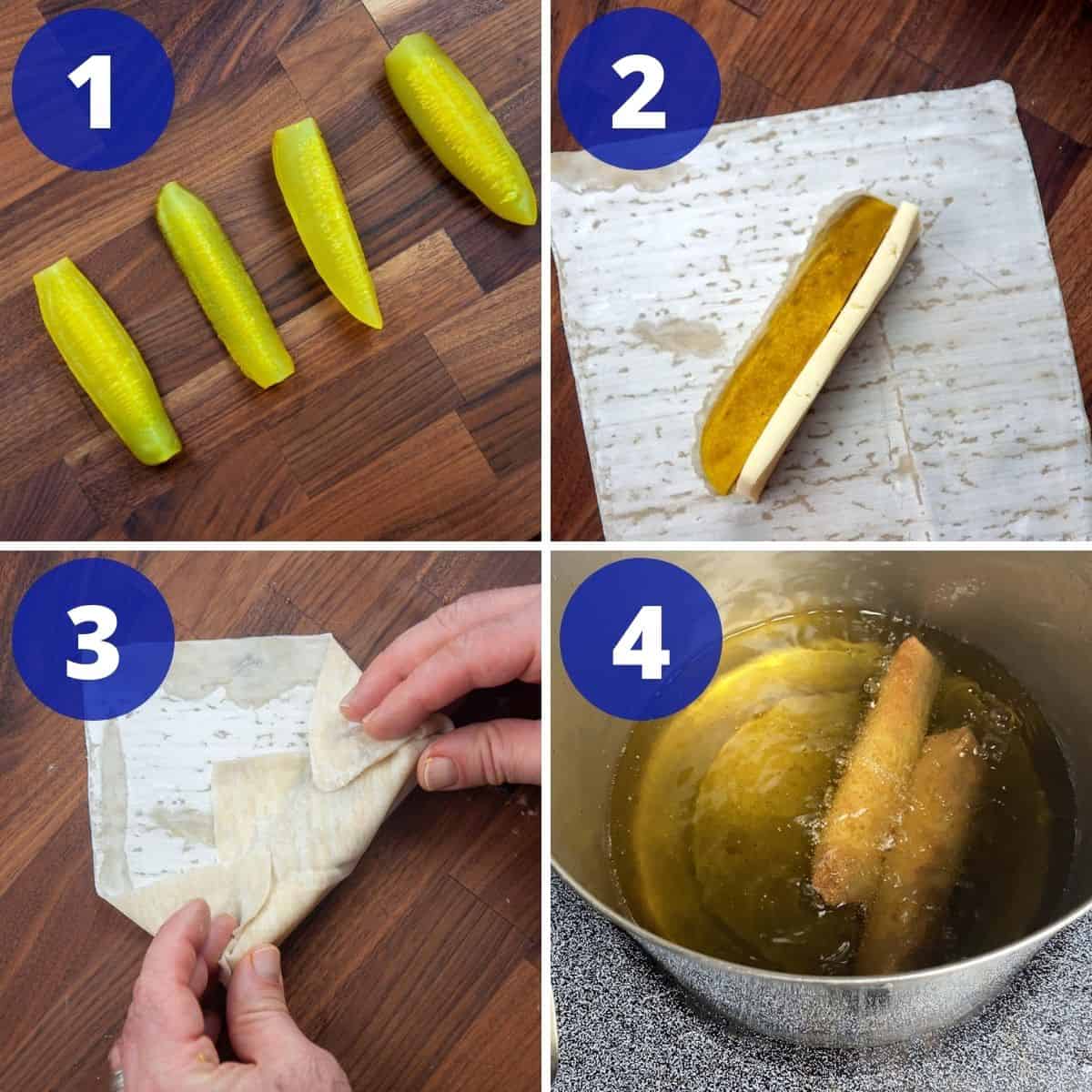 1

2

3

4