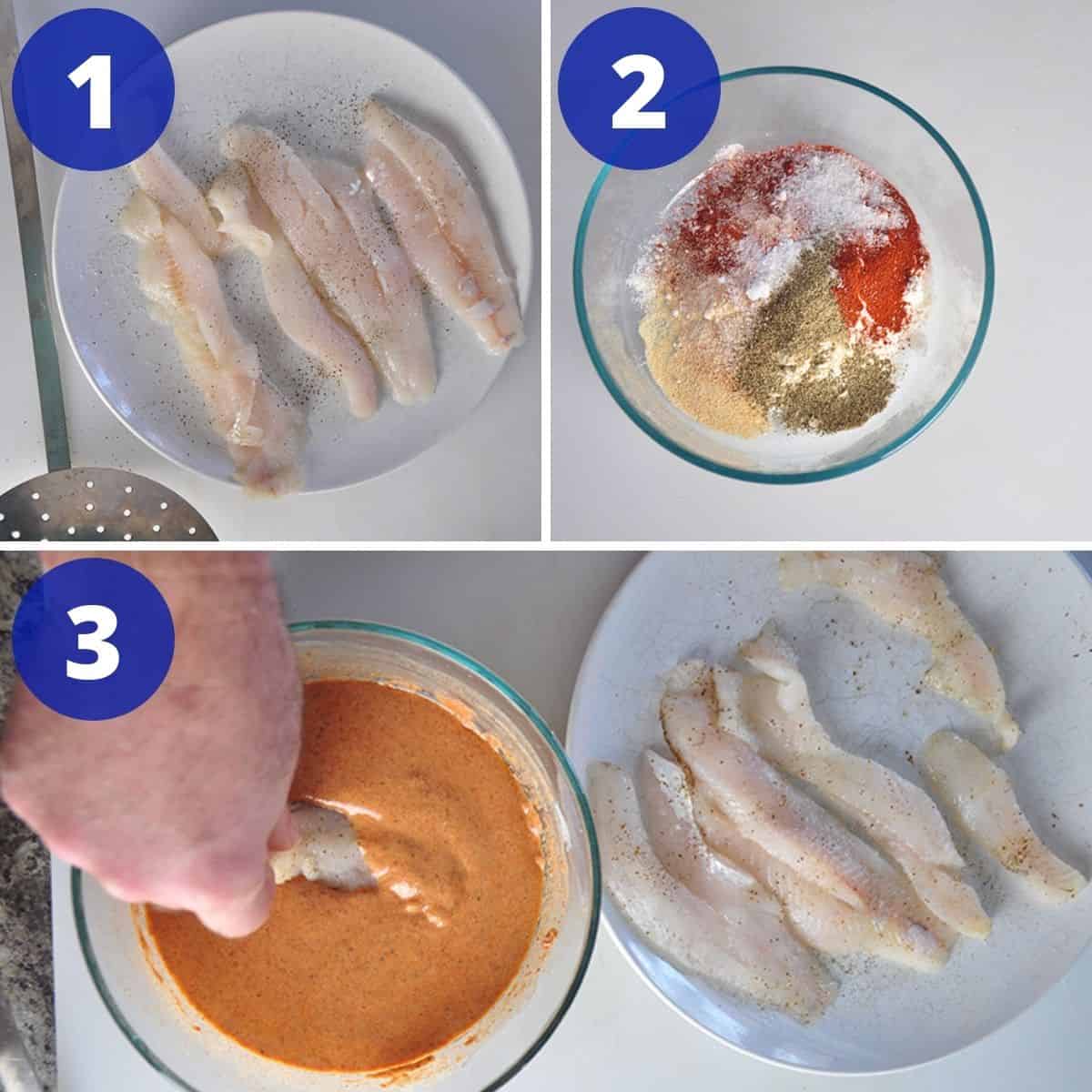 1
2
3