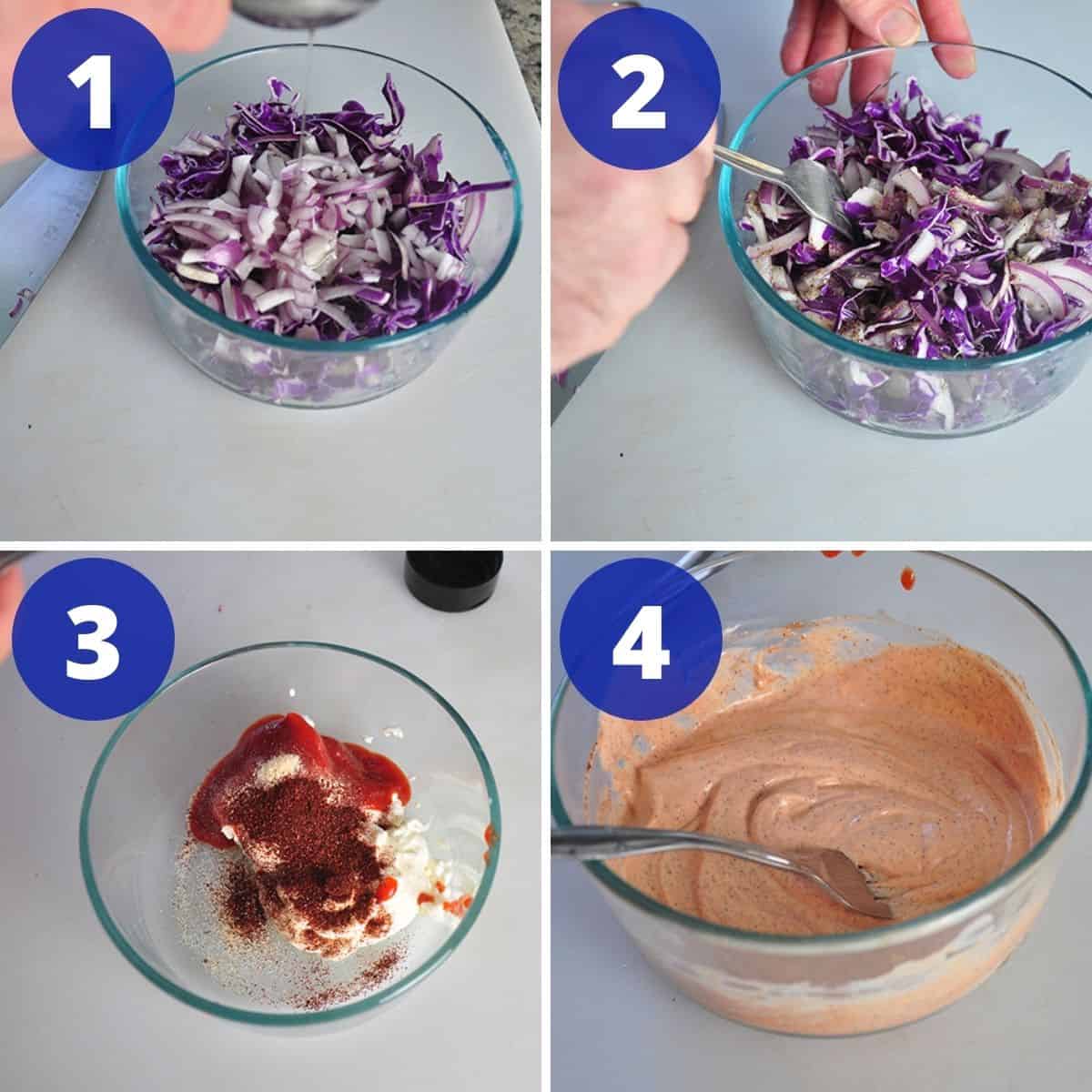 1

2

3

4