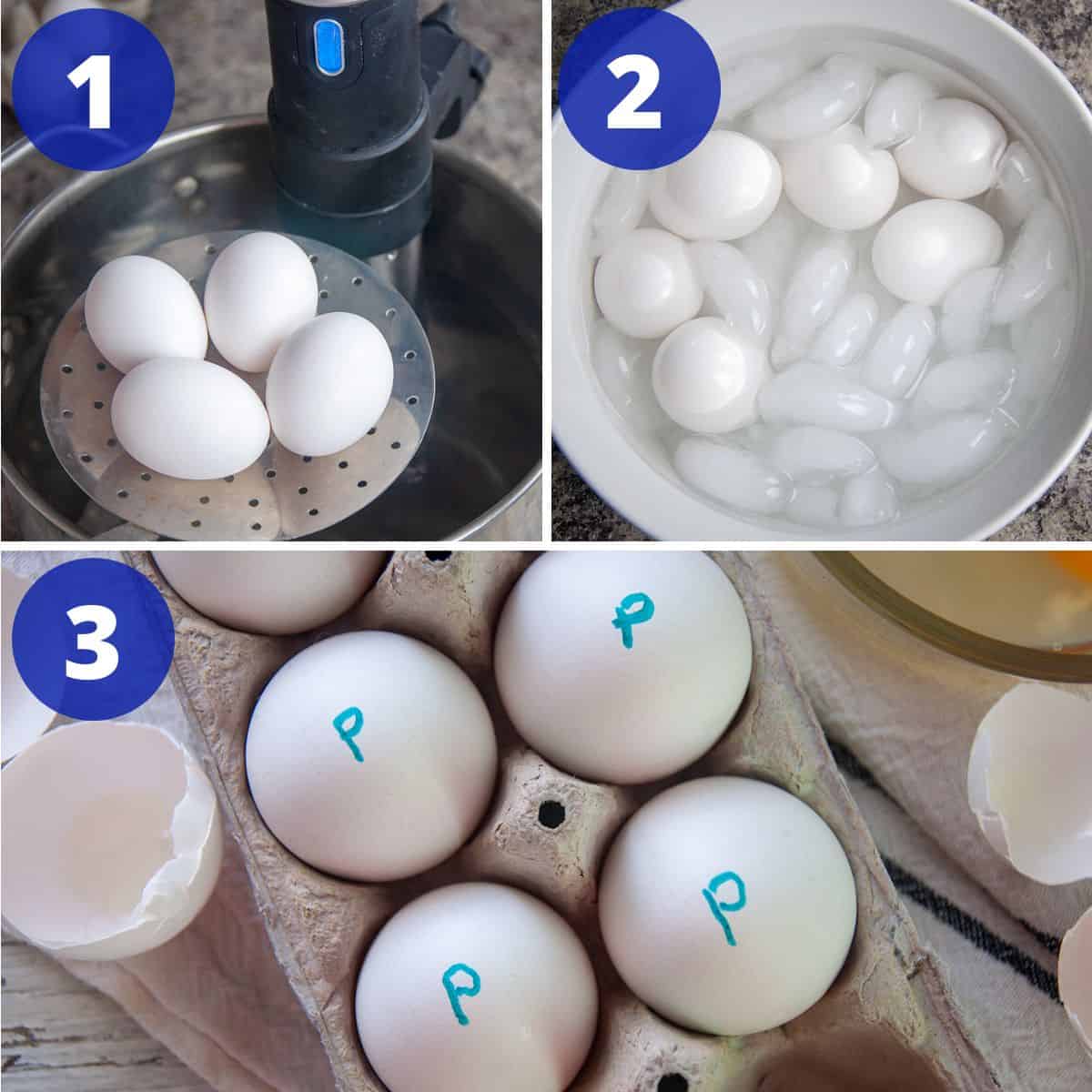 1

2

3

P

P

P

P