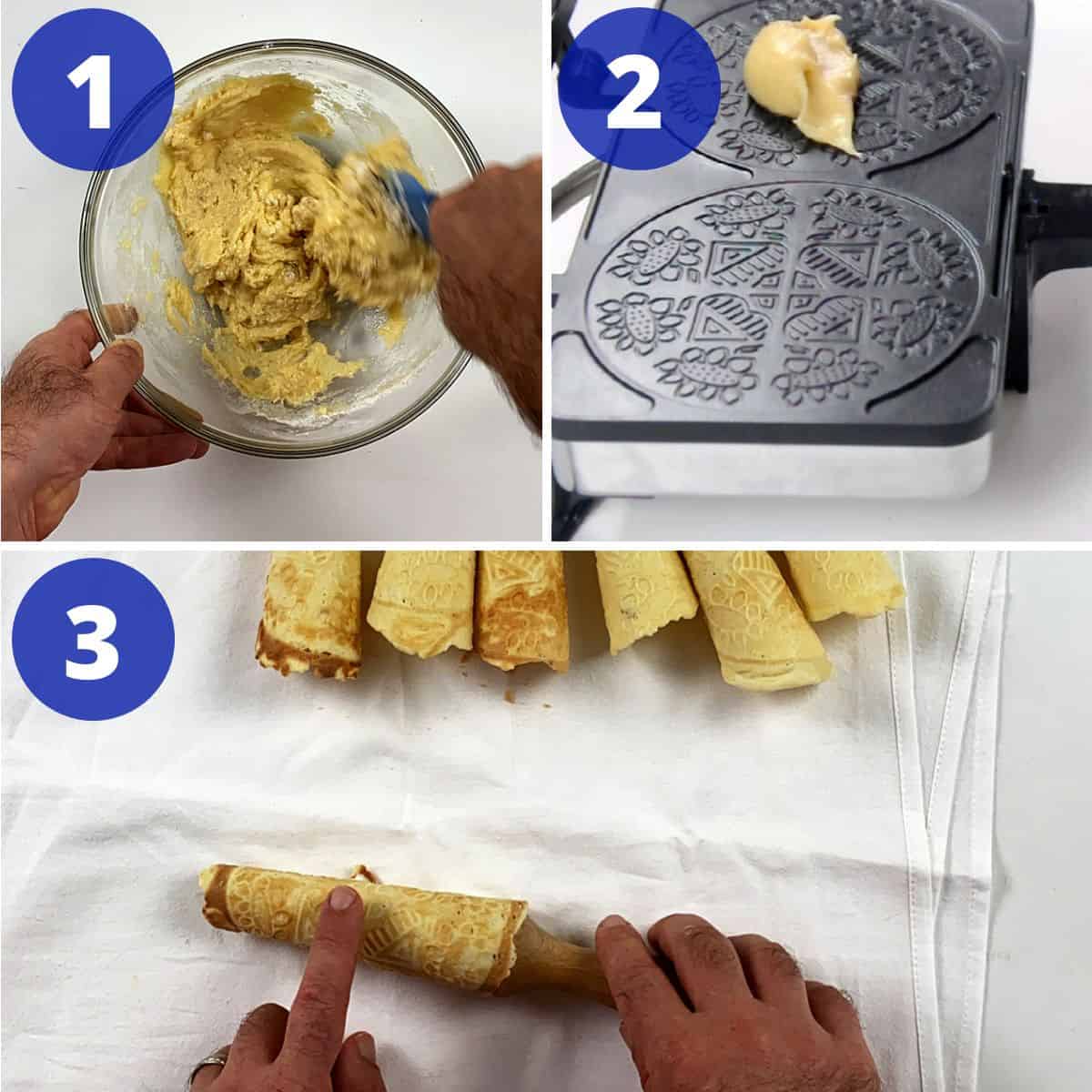 1

2

3