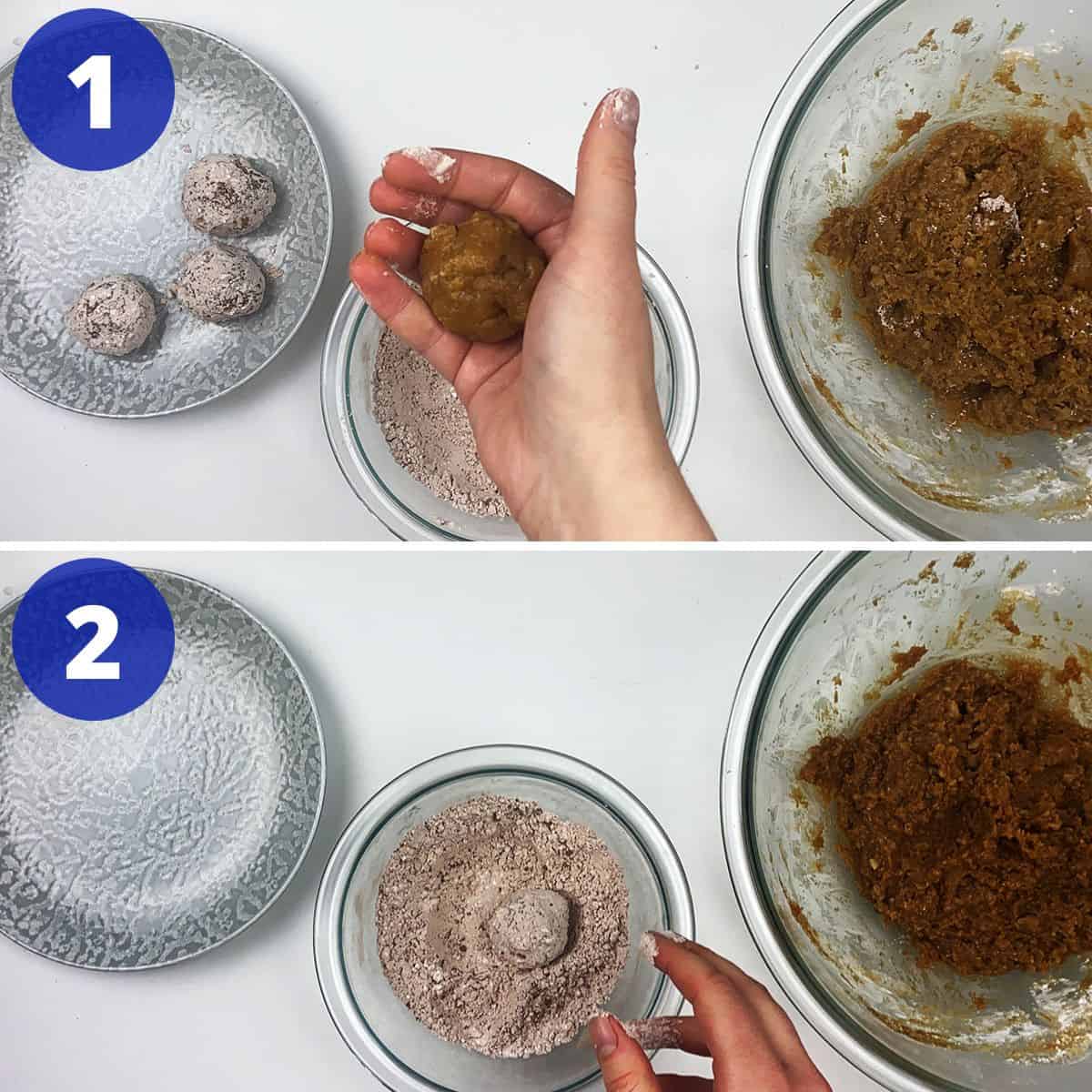 1

2